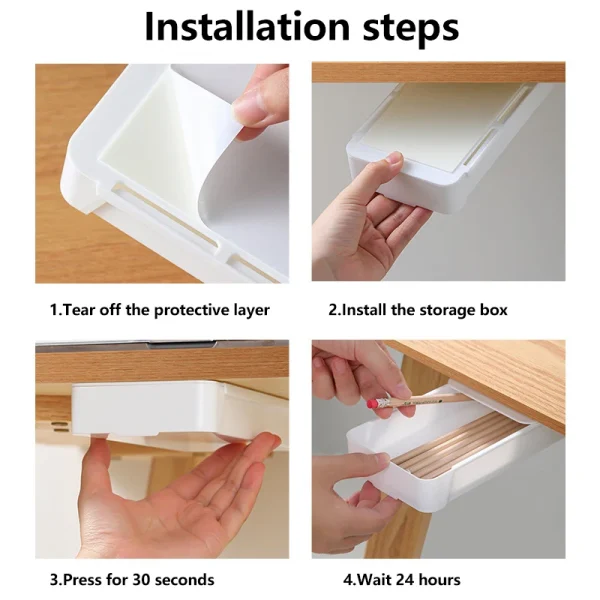 Installation steps

1.Tear off the protective layer

2.Install the storage box

3.Press for 30 seconds

4.Wait 24 hours